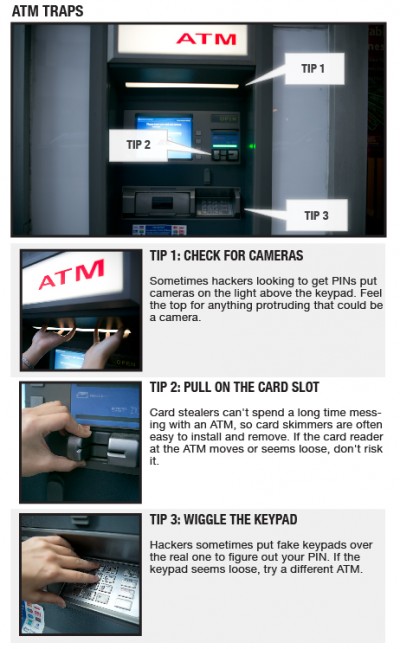 ATM TRAPS

ATM

TIP 1

TIP 2

TIP 3

ATM

TIP 1: CHECK FOR CAMERAS

Sometimes hackers looking to get PINs put cameras on the light above the keypad. Feel the top for anything protruding that could be a camera.

TIP 2: PULL ON THE CARD SLOT

Card stealers can't spend a long time messing with an ATM, so card skimmers are often easy to install and remove. If the card reader at the ATM moves or seems loose, don't risk it.

TIP 3: WIGGLE THE KEYPAD

Hackers sometimes put fake keypads over the real one to figure out your PIN. If the keypad seems loose, try a different ATM.